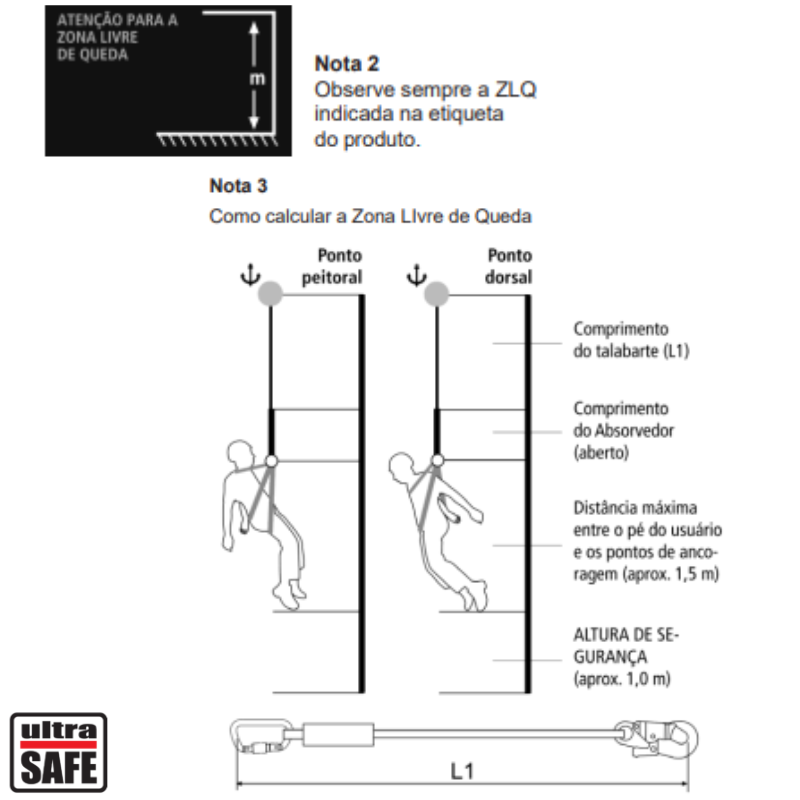 ATENÇÃO PARA A ZONA LIVRE DE QUEDA

m

Nota 2
Observe sempre a ZLQ indicada na etiqueta do produto.

Nota 3
Como calcular a Zona LIvre de Queda

Ponto peitoral

Ponto dorsal

Comprimento do talabarte (L1)

Comprimento do Absorvedor (aberto)

Distância máxima entre o pé do usuário e os pontos de ancoragem (aprox. 1,5 m)

ALTURA DE SEGURANÇA (aprox. 1,0 m)

ultra SAFE

L1